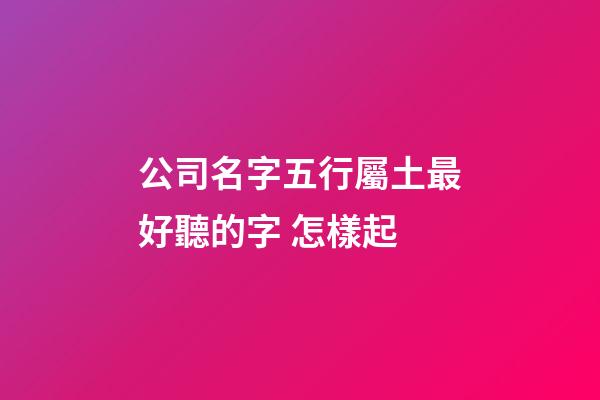 公司名字五行屬土最好聽的字 怎樣起